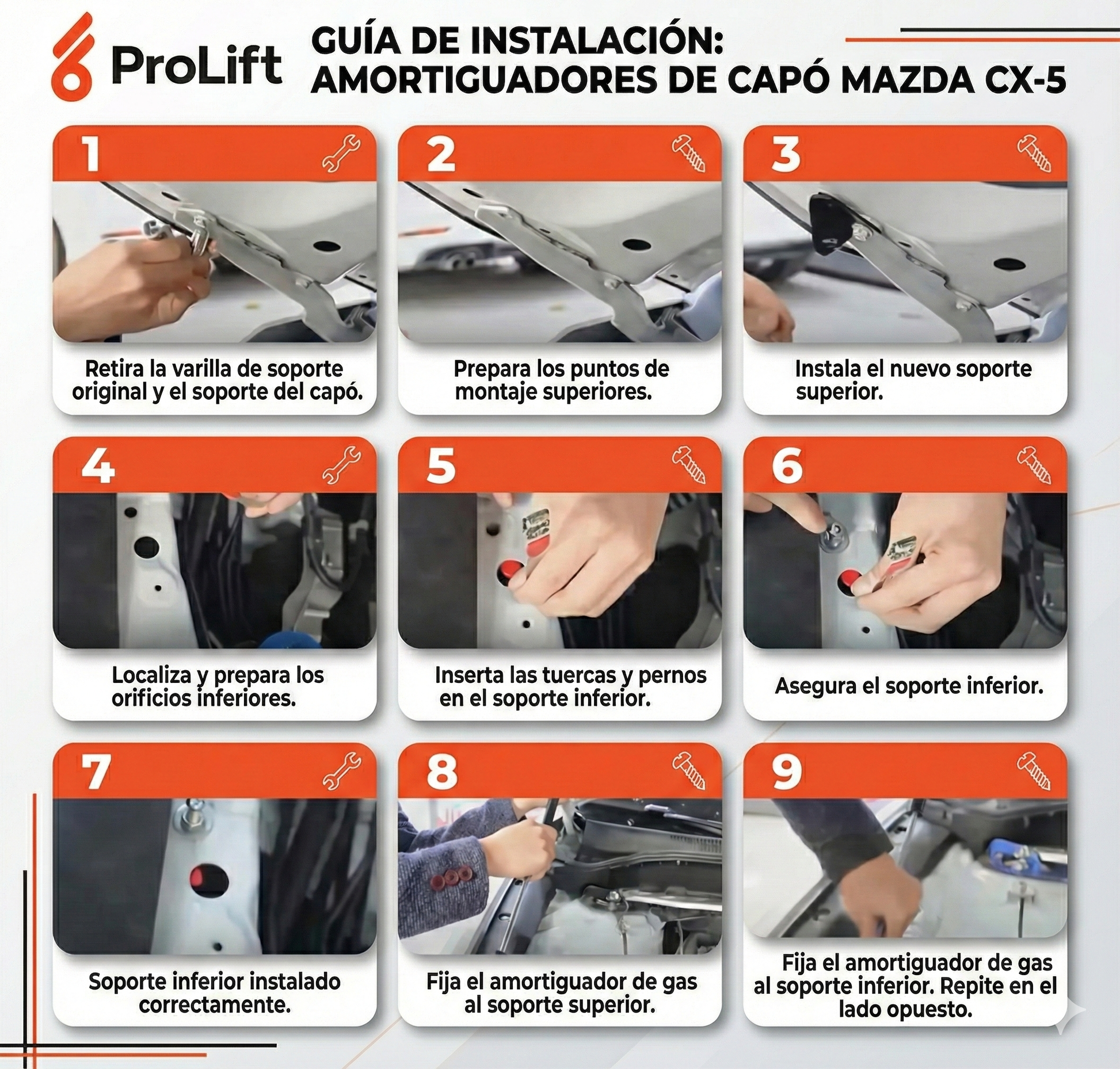 ProLift

GUÍA DE INSTALACIÓN: AMORTIGUADORES DE CAPÓ MAZDA CX-5

1

Retira la varilla de soporte original y el soporte del capó.

2

Prepara los puntos de montaje superiores.

3

Instala el nuevo soporte superior.

4

Localiza y prepara los orificios inferiores.

5

Inserta las tuercas y pernos en el soporte inferior.

6

Asegura el soporte inferior.

7

Soporte inferior instalado correctamente.

8

Fija el amortiguador de gas al soporte superior.

9

Fija el amortiguador de gas al soporte inferior. Repite en el lado opuesto.