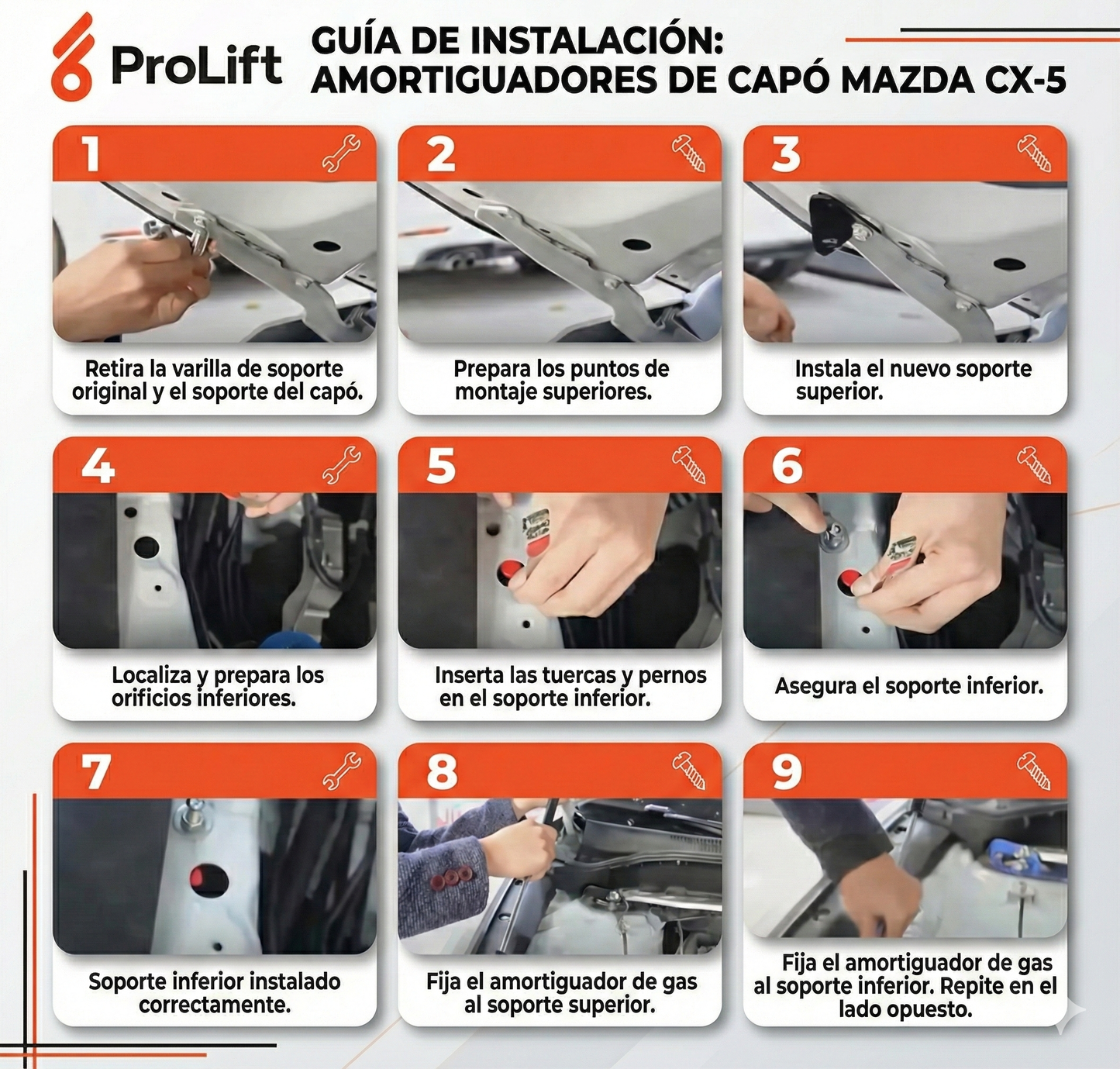 ProLift

GUÍA DE INSTALACIÓN: AMORTIGUADORES DE CAPÓ MAZDA CX-5

1
Retira la varilla de soporte original y el soporte del capó.

2
Prepara los puntos de montaje superiores.

3
Instala el nuevo soporte superior.

4
Localiza y prepara los orificios inferiores.

5
Inserta las tuercas y pernos en el soporte inferior.

6
Asegura el soporte inferior.

7
Soporte inferior instalado correctamente.

8
Fija el amortiguador de gas al soporte superior.

9
Fija el amortiguador de gas al soporte inferior. Repite en el lado opuesto.